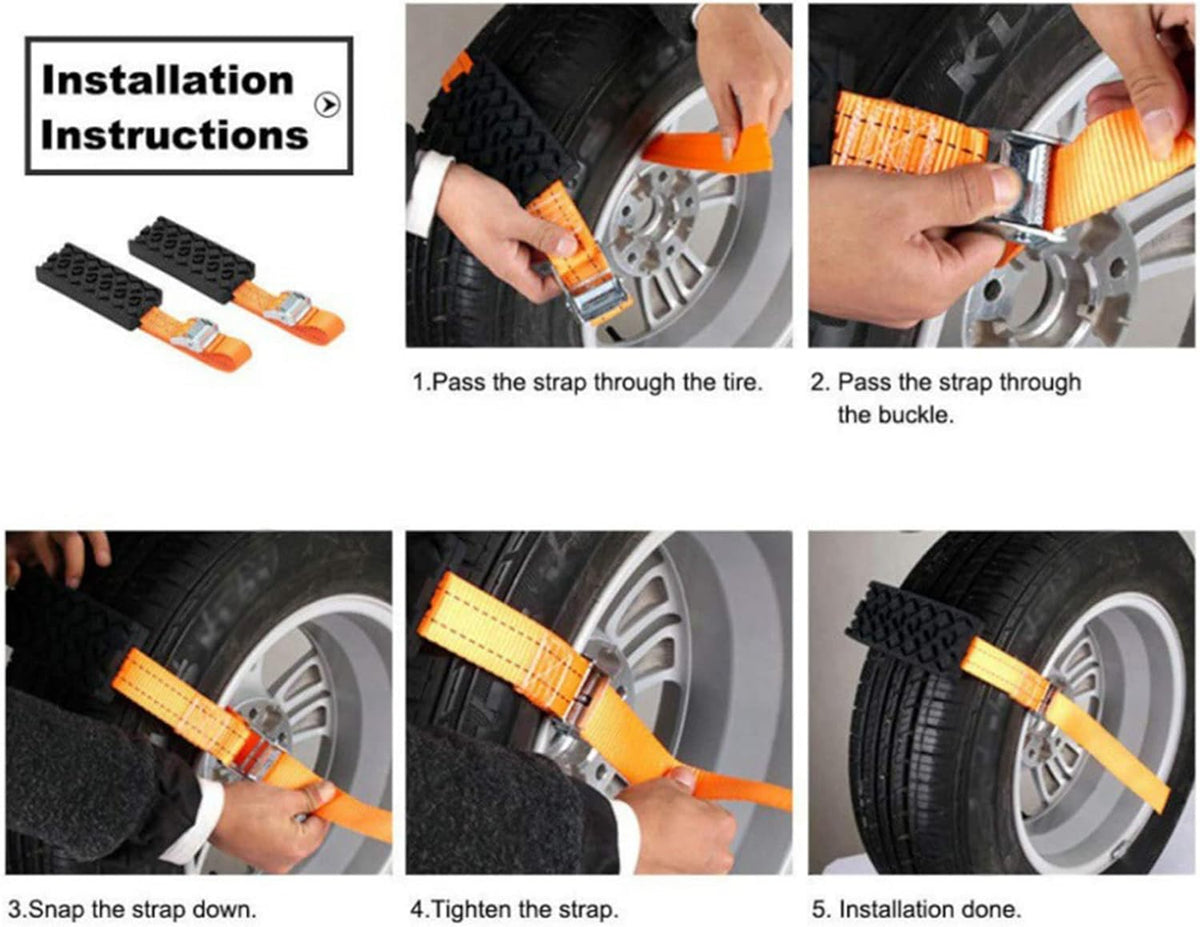 Installation Instructions

1.Pass the strap through the tire.

2. Pass the strap through the buckle.

3.Snap the strap down.

4.Tighten the strap.

5. Installation done.